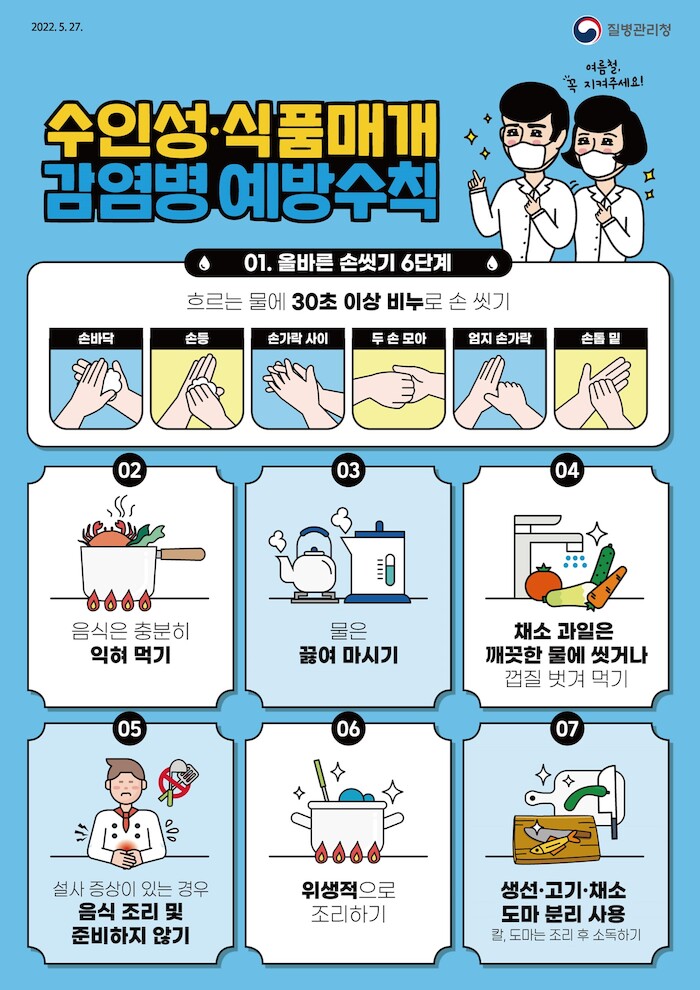 2022. 5. 27.

질병관리청

여름철, 꼭 지켜주세요!

수인성·식품매개
감염병 예방수칙

01. 올바른 손씻기 6단계

흐르는 물에 30초 이상 비누로 손 씻기

손바닥

손등

손가락 사이

두 손 모아

엄지 손가락

손톱 밑

02

음식은 충분히
익혀 먹기

03

물은
끓여 마시기

04

채소 과일은
깨끗한 물에 씻거나
껍질 벗겨 먹기

05

설사 증상이 있는 경우
음식 조리 및
준비하지 않기

06

위생적으로
조리하기

07

생선·고기·채소
도마 분리 사용
칼, 도마는 조리 후 소독하기